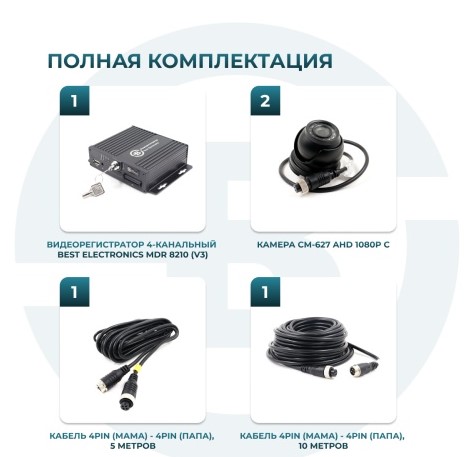 ПОЛНАЯ КОМПЛЕКТАЦИЯ

1

ВИДЕОРЕГИСТРАТОР 4-КАНАЛЬНЫЙ BEST ELECTRONICS MDR 8210 (V3)

2

КАМЕРА CM-627 AHD 1080P C

1

КАБЕЛЬ 4PIN (МАМА) - 4PIN (ПАПА), 5 МЕТРОВ

1

КАБЕЛЬ 4PIN (МАМА) - 4PIN (ПАПА), 10 МЕТРОВ